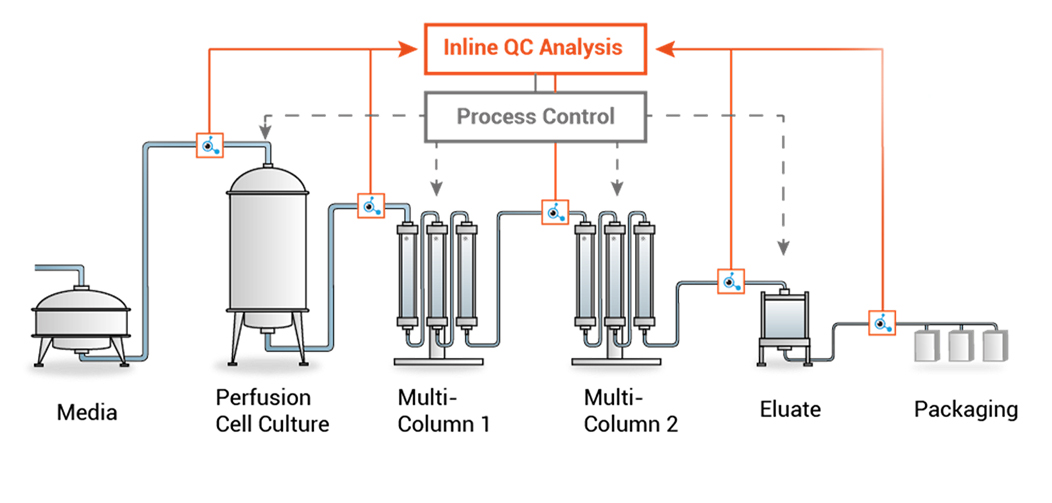 Inline QC Analysis

Process Control

Media

Perfusion Cell Culture

Multi-Column 1

Multi-Column 2

Eluate

Packaging